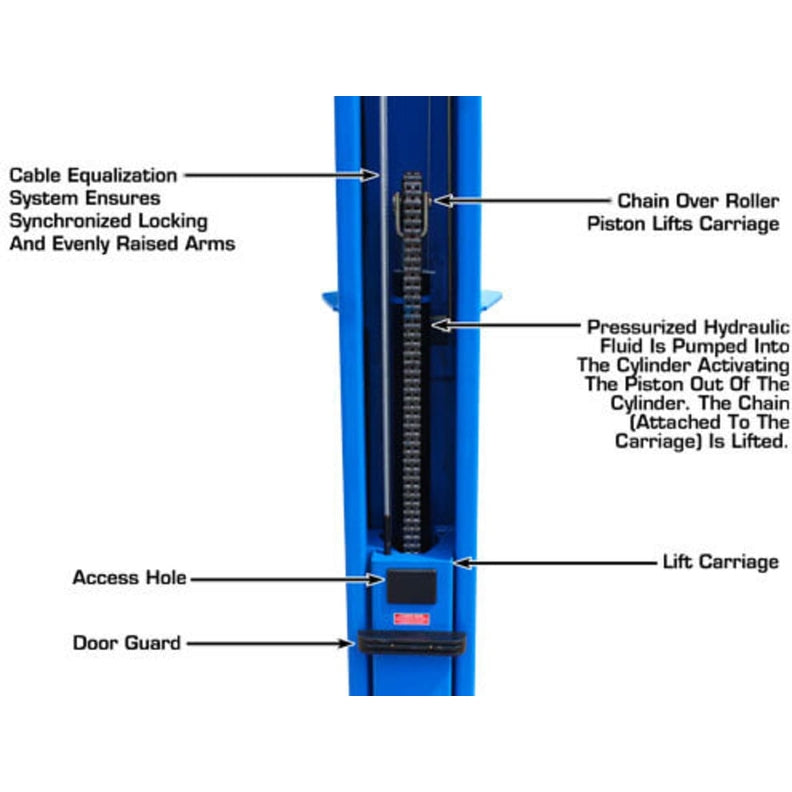 Cable Equalization System Ensures Synchronized Locking And Evenly Raised Arms

Chain Over Roller Piston Lifts Carriage

Pressurized Hydraulic Fluid Is Pumped Into The Cylinder Activating The Piston Out Of The Cylinder. The Chain (Attached To The Carriage) Is Lifted.

Access Hole

Lift Carriage

Door Guard