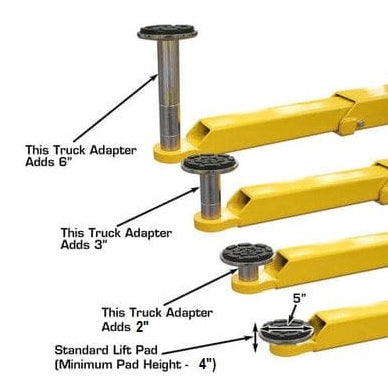 This Truck Adapter Adds 6"

This Truck Adapter Adds 3"

This Truck Adapter Adds 2"

5"

Standard Lift Pad (Minimum Pad Height - 4")